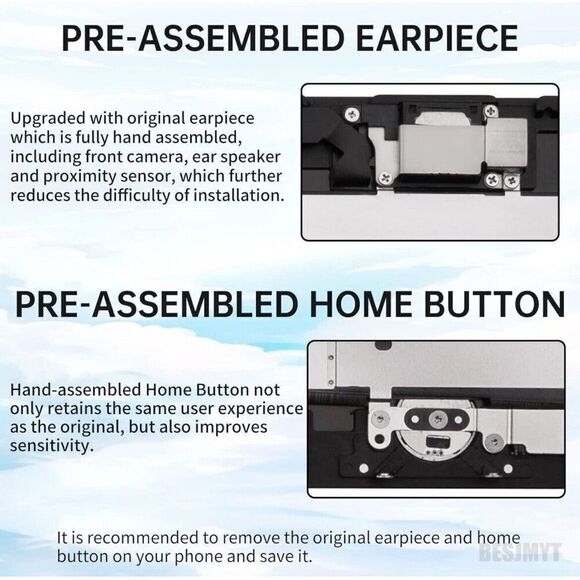 PRE-ASSEMBLED EARPIECE

Upgraded with original earpiece which is fully hand assembled, including front camera, ear speaker and proximity sensor, which further reduces the difficulty of installation.

PRE-ASSEMBLED HOME BUTTON

Hand-assembled Home Button not only retains the same user experience as the original, but also improves sensitivity.

It is recommended to remove the original earpiece and home button on your phone and save it.

BESJMYT